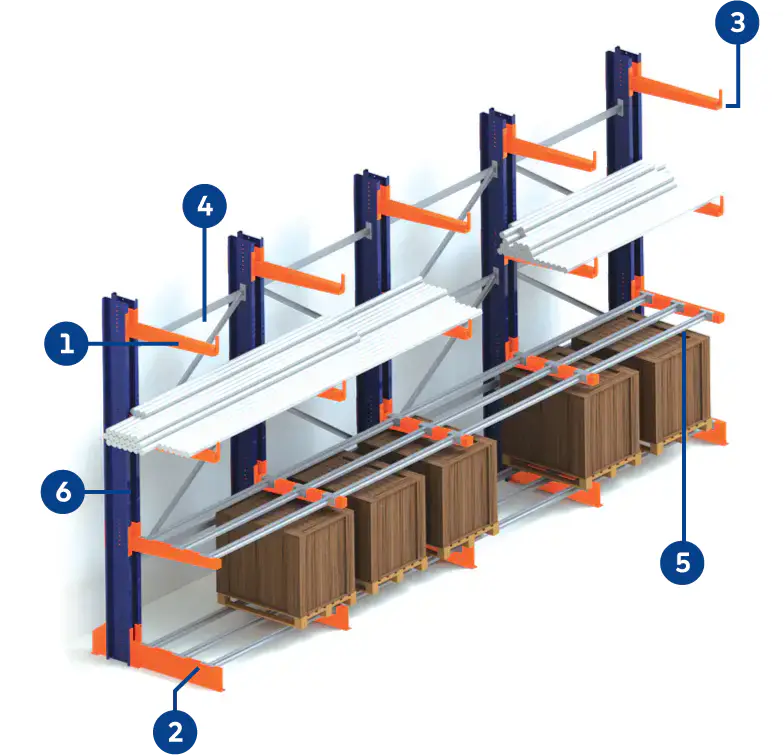 3
4
1
6
5
2